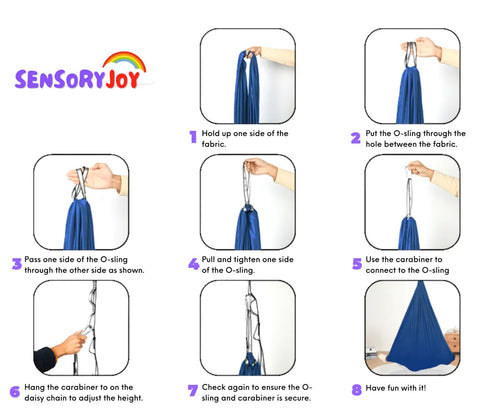 SENSORYJOY

1 Hold up one side of the fabric.

2 Put the O-sling through the hole between the fabric.

3 Pass one side of the O-sling through the other side as shown.

4 Pull and tighten one side of the O-sling.

5 Use the carabiner to connect to the O-sling

6 Hang the carabiner to on the daisy chain to adjust the height.

7 Check again to ensure the O-sling and carabiner is secure.

8 Have fun with it!